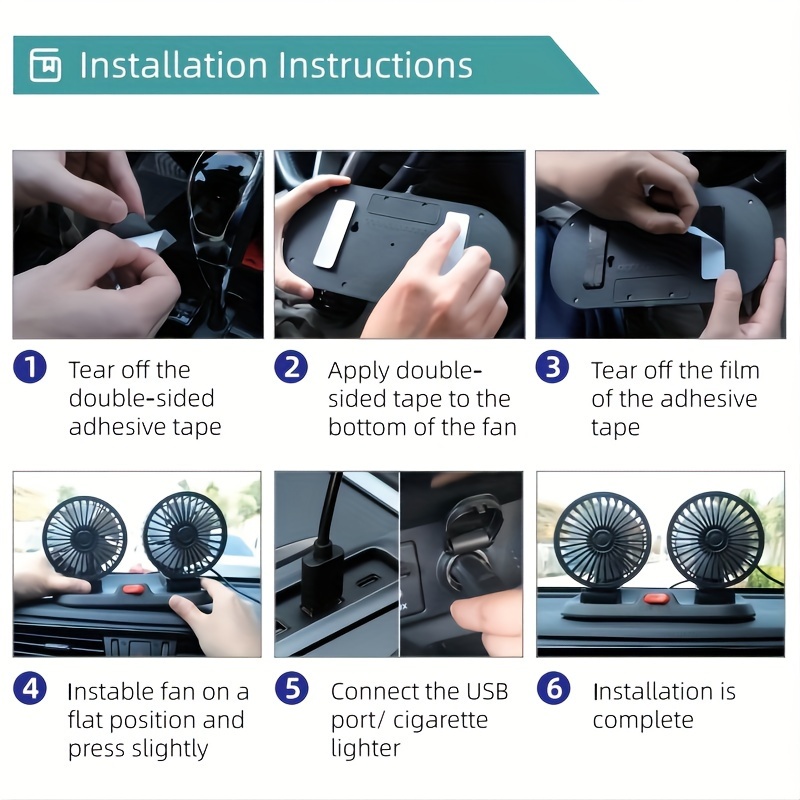 Installation Instructions

1 Tear off the double-sided adhesive tape

2 Apply double-sided tape to the bottom of the fan

3 Tear off the film of the adhesive tape

4 Instable fan on a flat position and press slightly

5 Connect the USB port/ cigarette lighter

6 Installation is complete