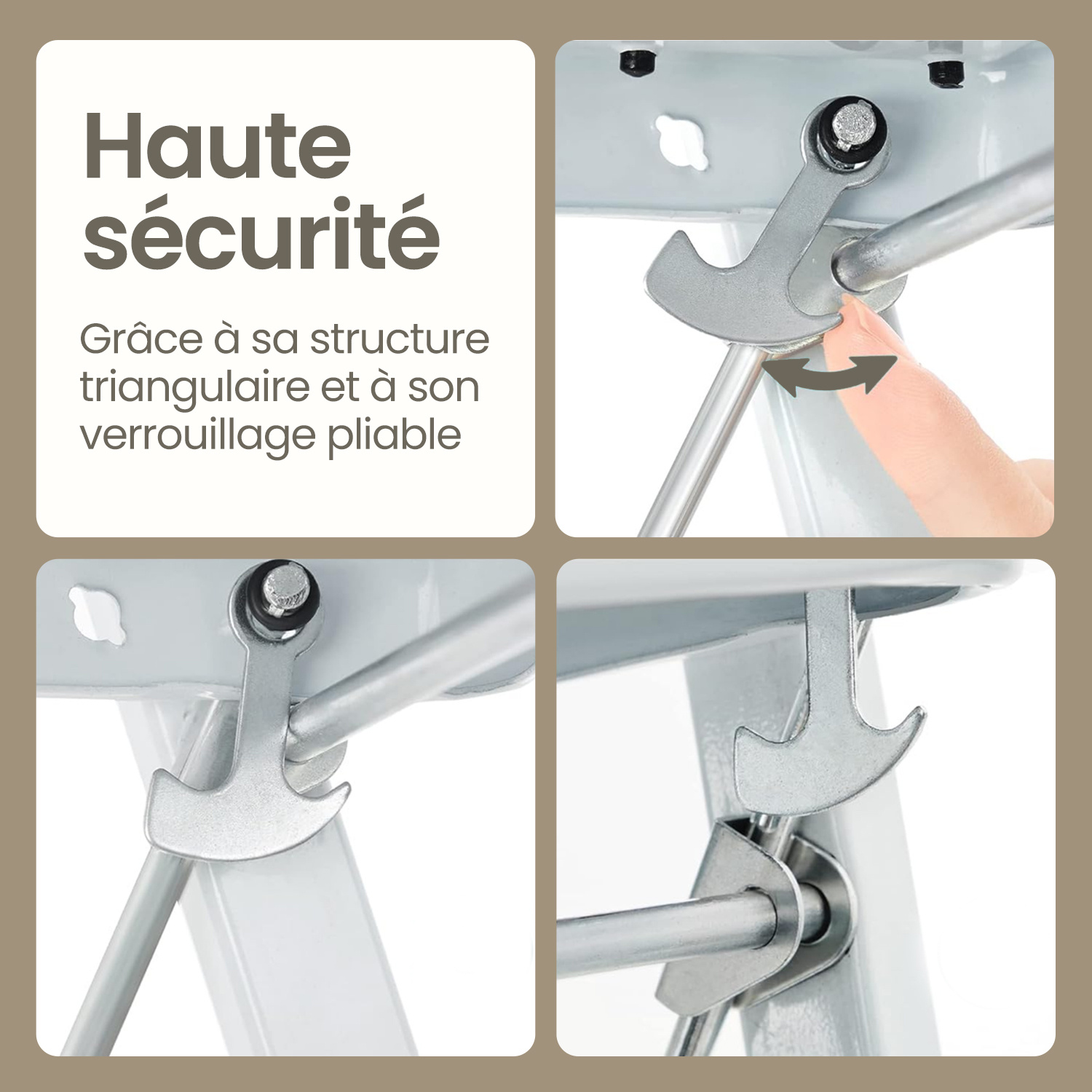 Haute sécurité

Grâce à sa structure triangulaire et à son verrouillage pliable